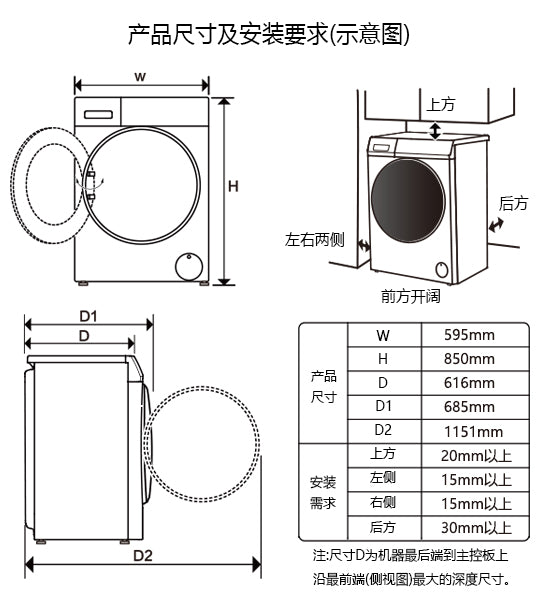 产品尺寸及安装要求(示意图)

W

H

上方

后方

左右两侧

前方开阔

D1

D

D2

| | | |
|---|---|---|
| 产品尺寸 | W | 595mm |
| | H | 850mm |
| | D | 616mm |
| | D1 | 685mm |
| | D2 | 1151mm |
| 安装需求 | 上方 | 20mm以上 |
| | 左侧 | 15mm以上 |
| | 右侧 | 15mm以上 |
| | 后方 | 30mm以上 |

注:尺寸D为机器最后端到主控板上沿最前端(侧视图)最大的深度尺寸。